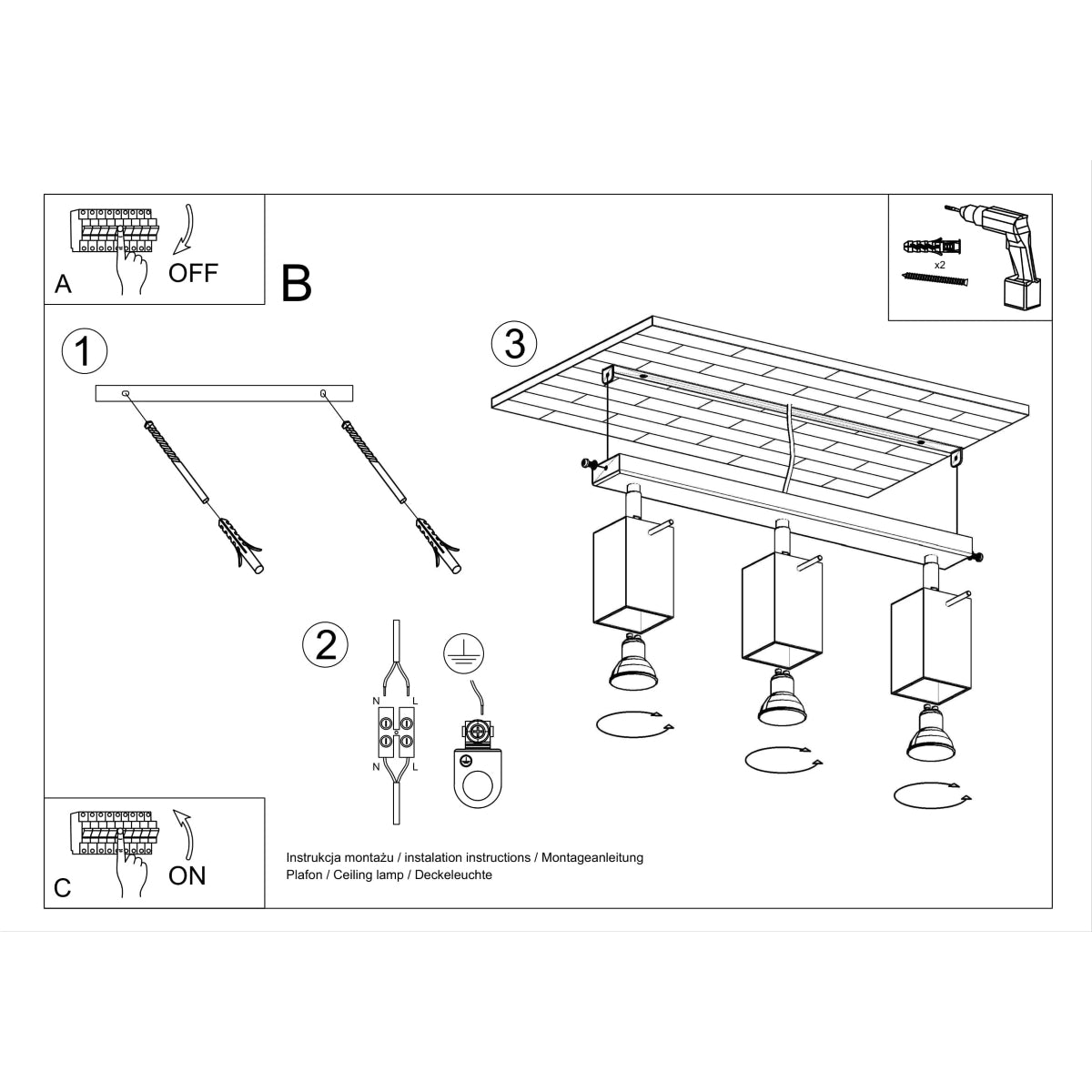 A
OFF

B

x2

1

3

2

N L
N L

C
ON

Instrukcja montażu / instalation instructions / Montageanleitung
Plafon / Ceiling lamp / Deckeleuchte