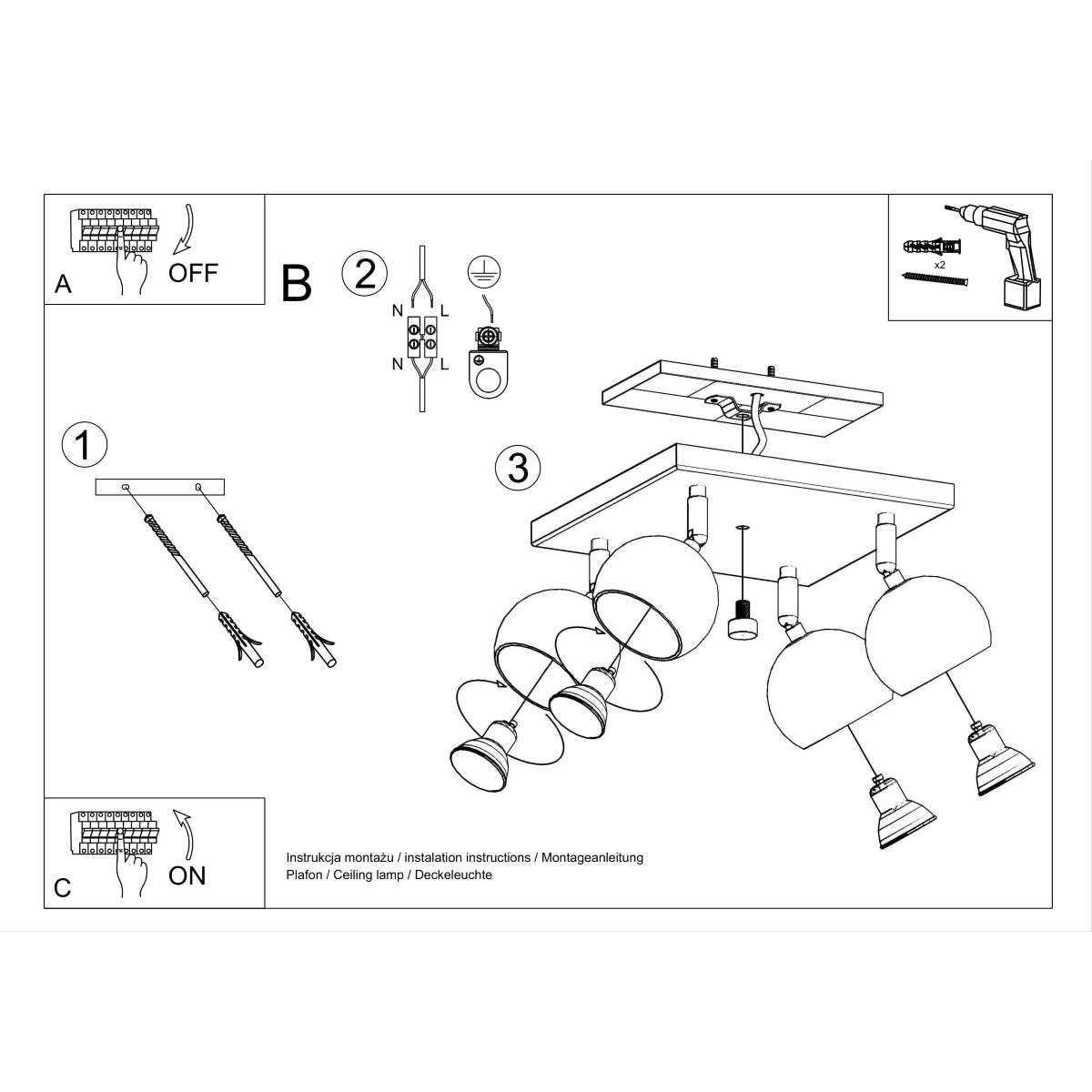 A
OFF

B
2
N L
N L

x2

1

3

C
ON

Instrukcja montażu / instalation instructions / Montageanleitung
Plafon / Ceiling lamp / Deckeleuchte