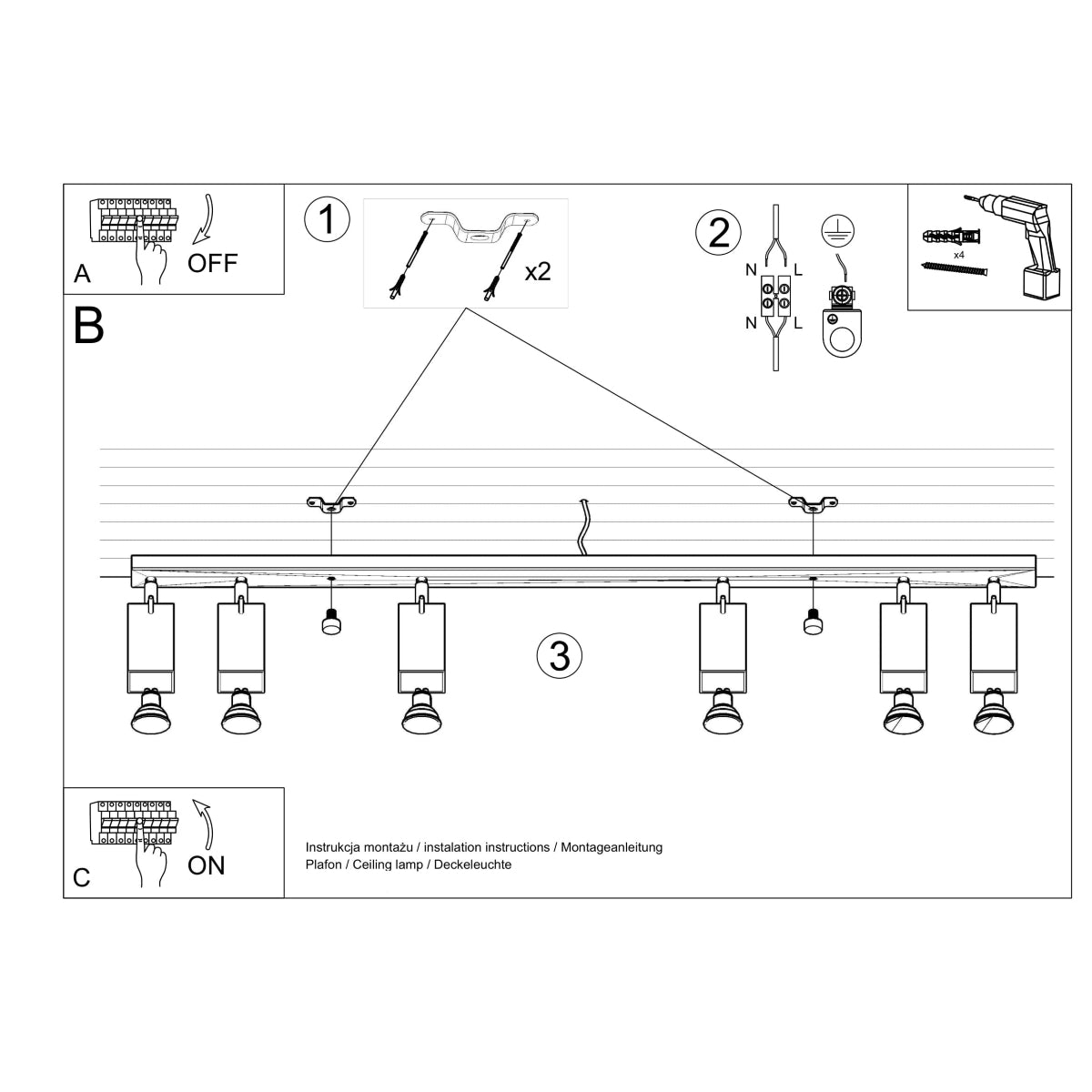 A
OFF

1
x2

2
N L
N L

x4

B

3

C
ON

Instrukcja montażu / instalation instructions / Montageanleitung
Plafon / Ceiling lamp / Deckeleuchte