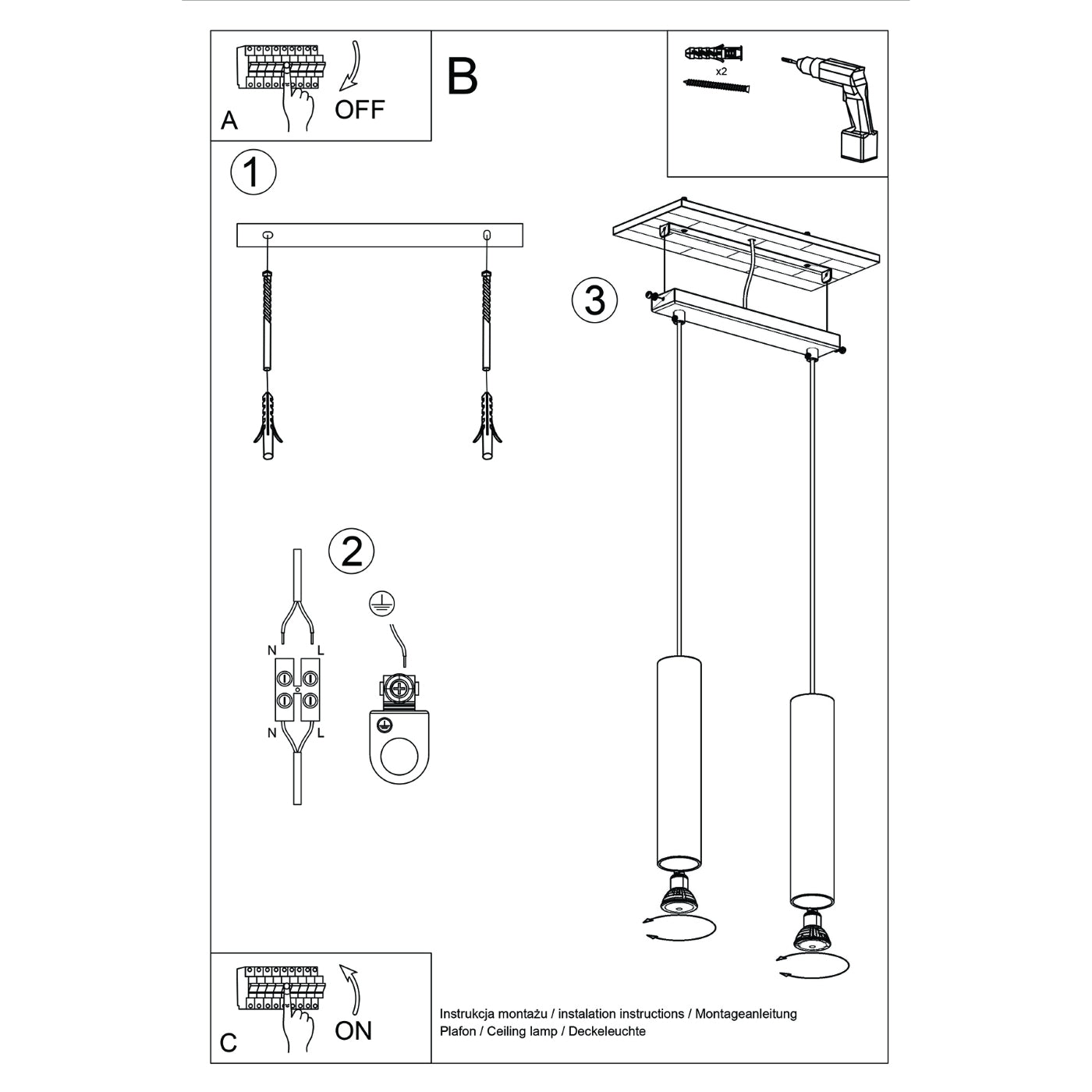 A

OFF

B

x2

1

3

2

N

L

N

L

C

ON

Instrukcja montażu / instalation instructions / Montageanleitung
Plafon / Ceiling lamp / Deckeleuchte