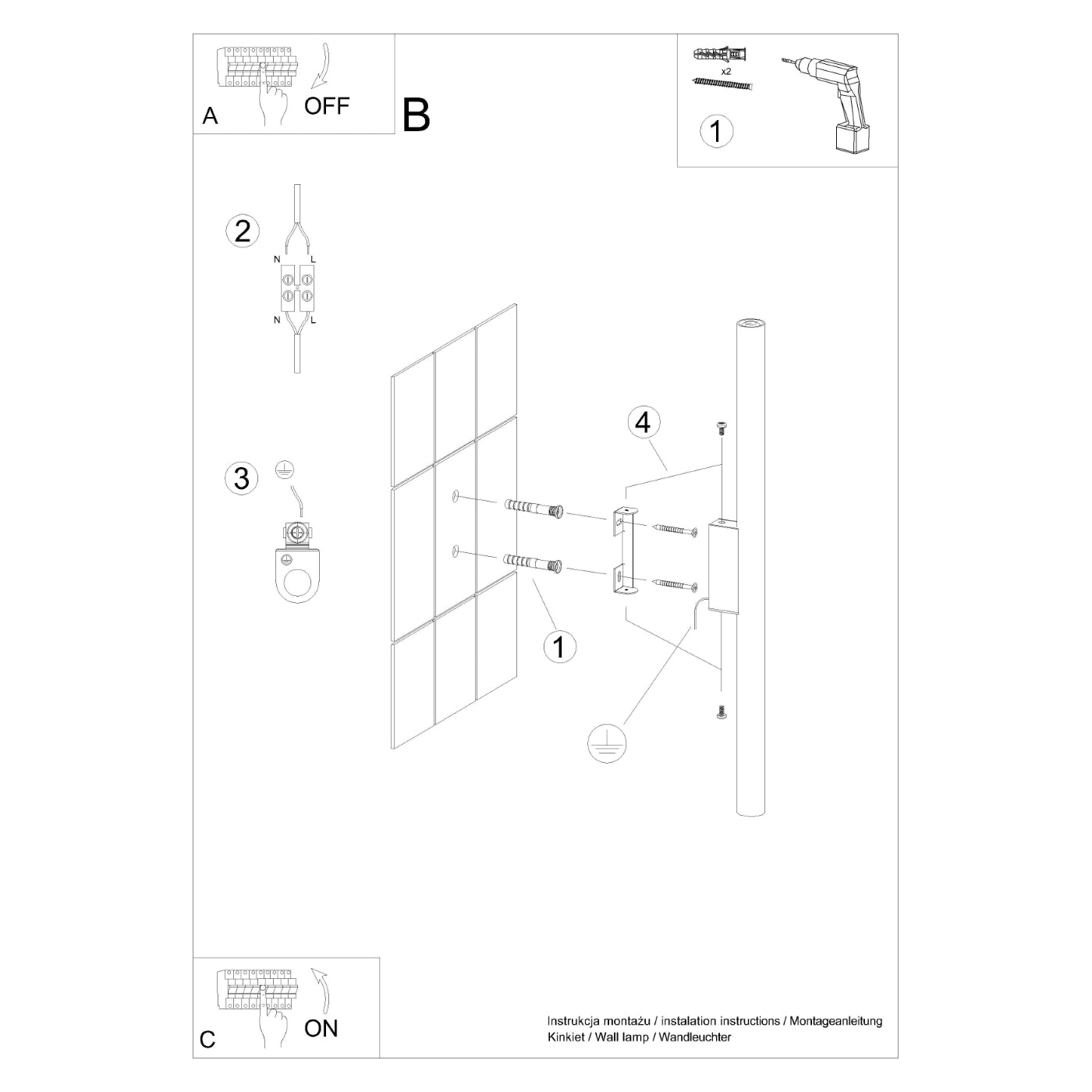 A
OFF

B

x2
1

2
N L
N L

3

4

1

C
ON

Instrukcja montażu / instalation instructions / Montageanleitung
Kinkiet / Wall lamp / Wandleuchter