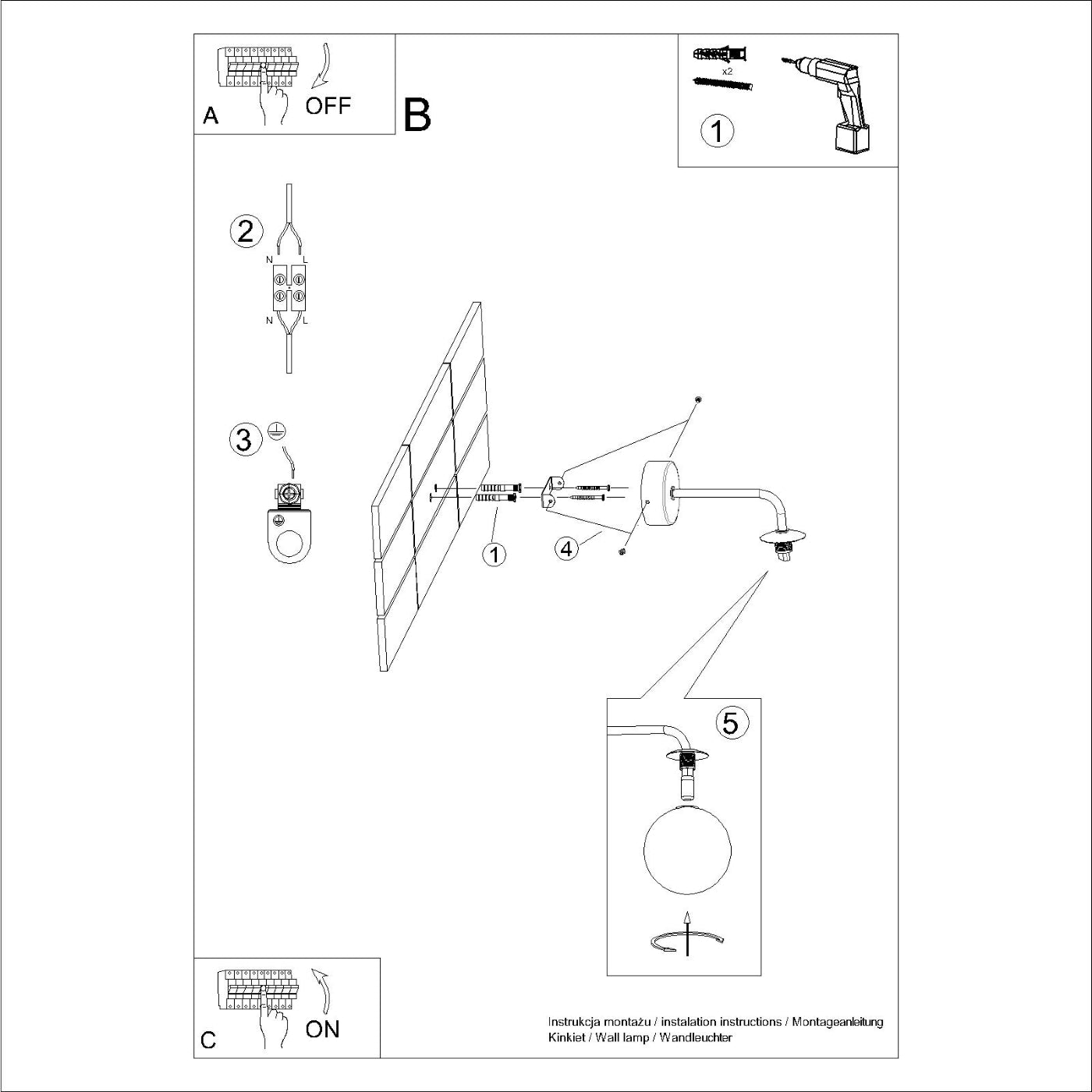 A
OFF
B
x2
1
2
N
L
N
L
3
1
4
5
C
ON
Instrukcja montażu / instalation instructions / Montageanleitung
Kinkiet / Wall lamp / Wandleuchter