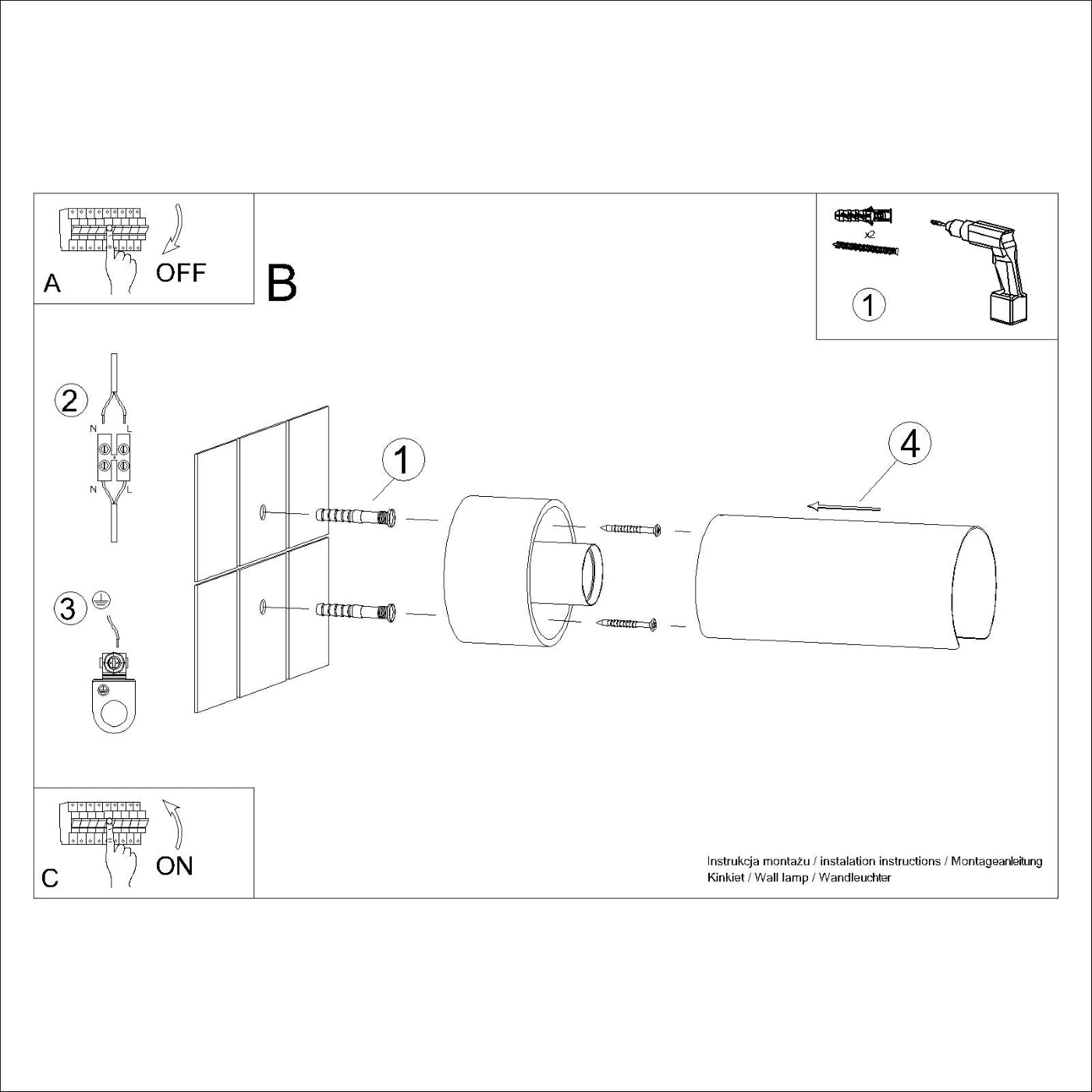 A OFF

B

x2

1

2

N L

N L

3

1

4

C ON

Instrukcja montażu / instalation instructions / Montageanleitung
Kinkiet / Wall lamp / Wandleuchter