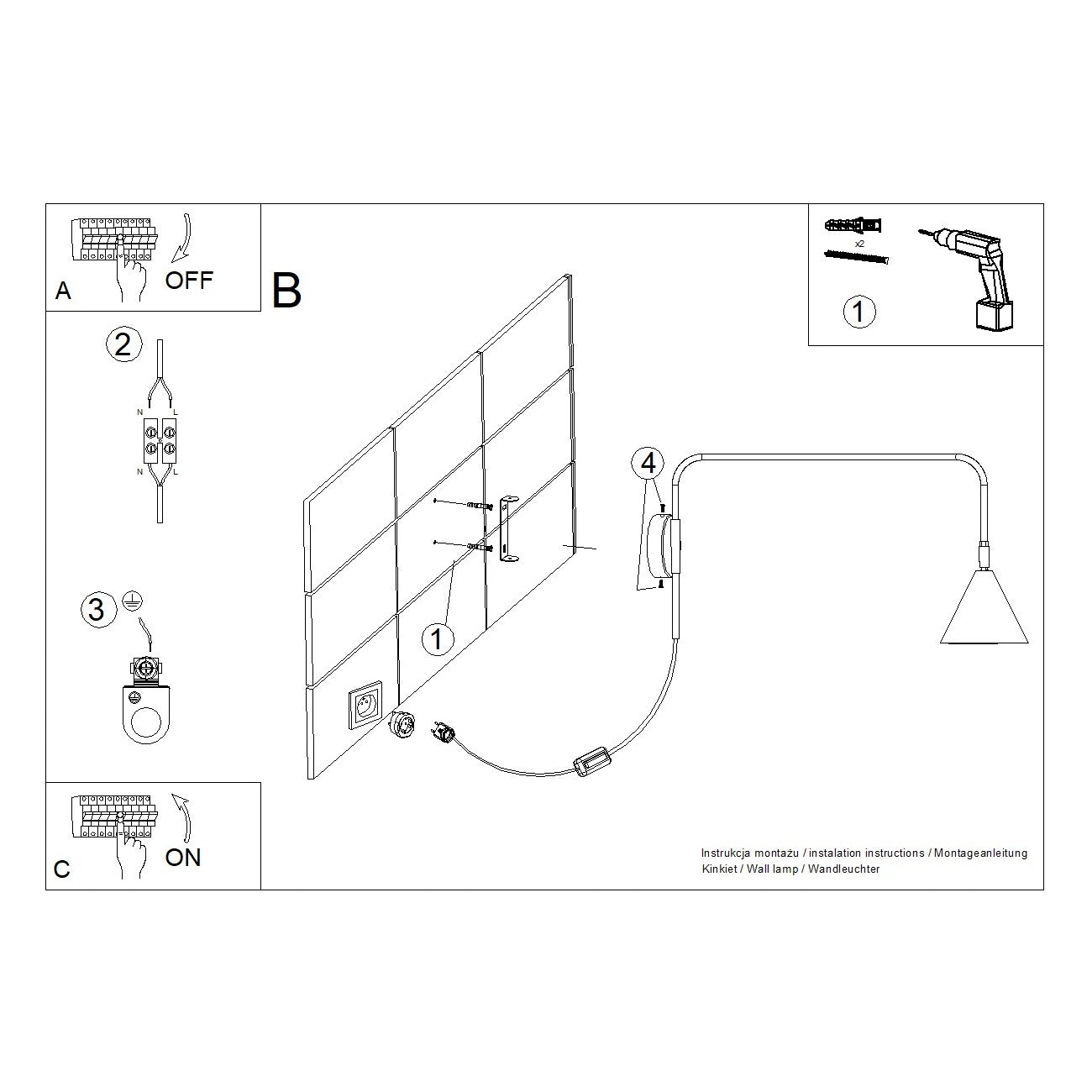 A
OFF

B

x2
1

2
N L
N L

3

4

1

C
ON

Instrukcja montażu / instalation instructions / Montageanleitung
Kinkiet / Wall lamp / Wandleuchter